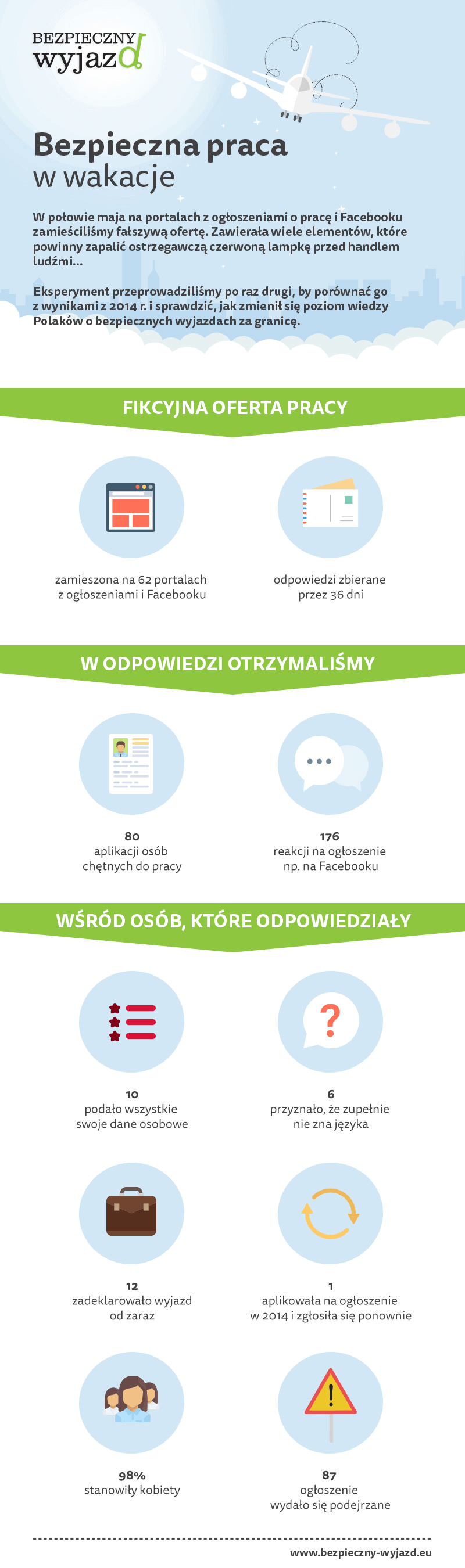 BEZPIECZNY wyjazd

Bezpieczna praca w wakacje

W połowie maja na portalach z ogłoszeniami o pracę i Facebooku zamieściliśmy fałszywą ofertę. Zawierała wiele elementów, które powinny zapalić ostrzegawczą czerwoną lampkę przed handlem ludźmi...

Eksperyment przeprowadziliśmy po raz drugi, by porównać go z wynikami z 2014 r. i sprawdzić, jak zmienił się poziom wiedzy Polaków o bezpiecznych wyjazdach za granicę.

FIKCYJNA OFERTA PRACY

zamieszona na 62 portalach z ogłoszeniami i Facebooku

odpowiedzi zbierane przez 36 dni

W ODPOWIEDZI OTRZYMALIŚMY

80
aplikacji osób chętnych do pracy

176
reakcji na ogłoszenie np. na Facebooku

WŚRÓD OSÓB, KTÓRE ODPOWIEDZIAŁY

10
podało wszystkie swoje dane osobowe

6
przyznało, że zupełnie nie zna języka

12
zadeklarowało wyjazd od zaraz

1
aplikowała na ogłoszenie w 2014 i zgłosiła się ponownie

98%
stanowiły kobiety

87
ogłoszenie wydało się podejrzane

www.bezpieczny-wyjazd.eu