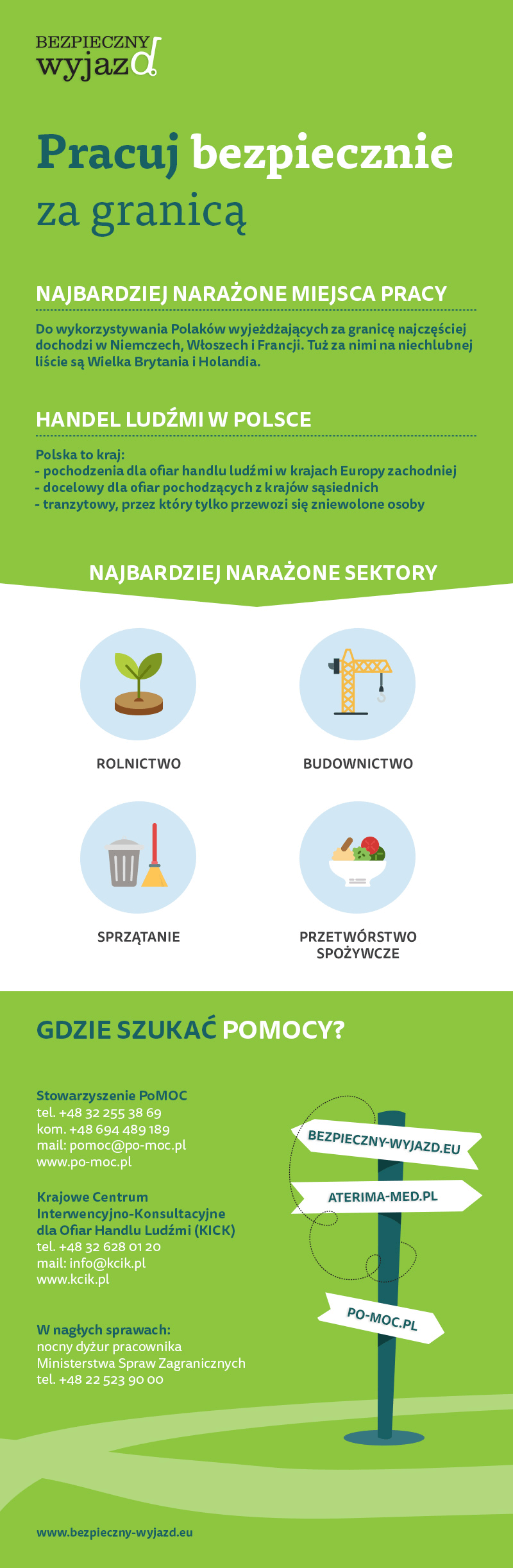 BEZPIECZNY wyjazd

Pracuj bezpiecznie za granicą

NAJBARDZIEJ NARAŻONE MIEJSCA PRACY

Do wykorzystywania Polaków wyjeżdżających za granicę najczęściej dochodzi w Niemczech, Włoszech i Francji. Tuż za nimi na niechlubnej liście są Wielka Brytania i Holandia.

HANDEL LUDŹMI W POLSCE

Polska to kraj:
- pochodzenia dla ofiar handlu ludźmi w krajach Europy zachodniej
- docelowy dla ofiar pochodzących z krajów sąsiednich
- tranzytowy, przez który tylko przewozi się zniewolone osoby

NAJBARDZIEJ NARAŻONE SEKTORY

ROLNICTWO

BUDOWNICTWO

SPRZĄTANIE

PRZETWÓRSTWO SPOŻYWCZE

GDZIE SZUKAĆ POMOCY?

Stowarzyszenie PoMOC
tel. +48 32 255 38 69
kom. +48 694 489 189
mail: pomoc@po-moc.pl
www.po-moc.pl

Krajowe Centrum Interwencyjno-Konsultacyjne dla Ofiar Handlu Ludźmi (KICK)
tel. +48 32 628 01 20
mail: info@kcik.pl
www.kcik.pl

W nagłych sprawach:
nocny dyżur pracownika Ministerstwa Spraw Zagranicznych
tel. +48 22 523 90 00

BEZPIECZNY-WYJAZD.EU

ATERIMA-MED.PL

PO-MOC.PL

www.bezpieczny-wyjazd.eu