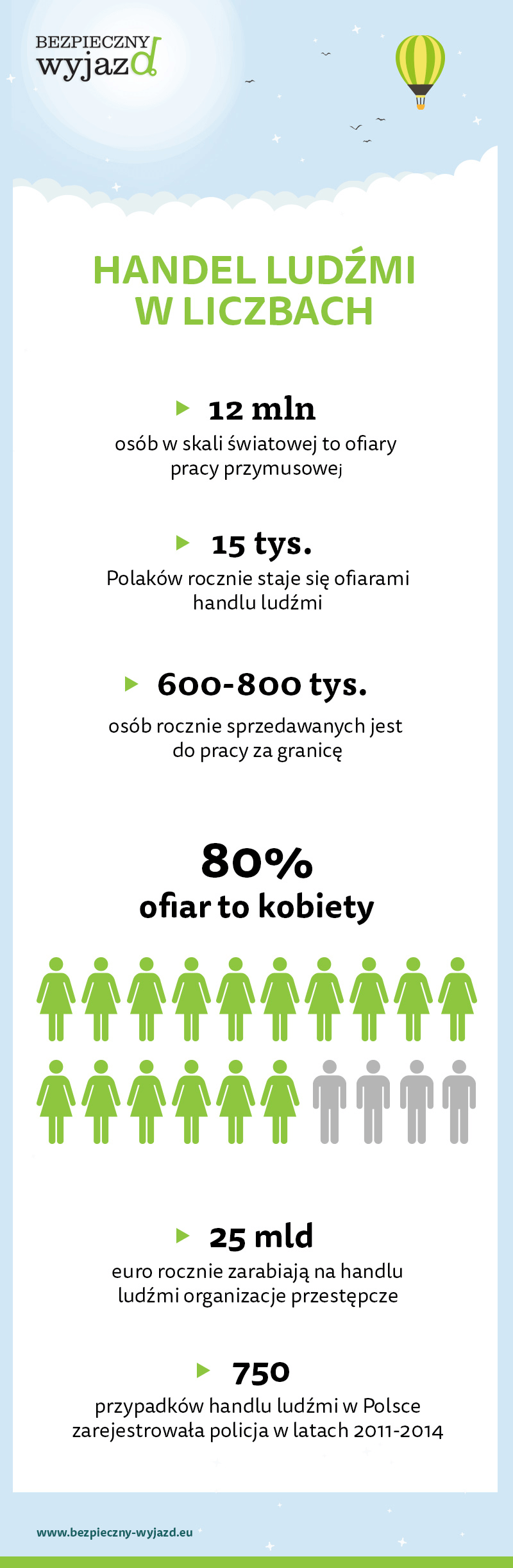 BEZPIECZNY wyjazd

HANDEL LUDŹMI W LICZBACH

12 mln
osób w skali światowej to ofiary pracy przymusowej

15 tys.
Polaków rocznie staje się ofiarami handlu ludźmi

600-800 tys.
osób rocznie sprzedawanych jest do pracy za granicę

80%
ofiar to kobiety

25 mld
euro rocznie zarabiają na handlu ludźmi organizacje przestępcze

750
przypadków handlu ludźmi w Polsce zarejestrowała policja w latach 2011-2014

www.bezpieczny-wyjazd.eu