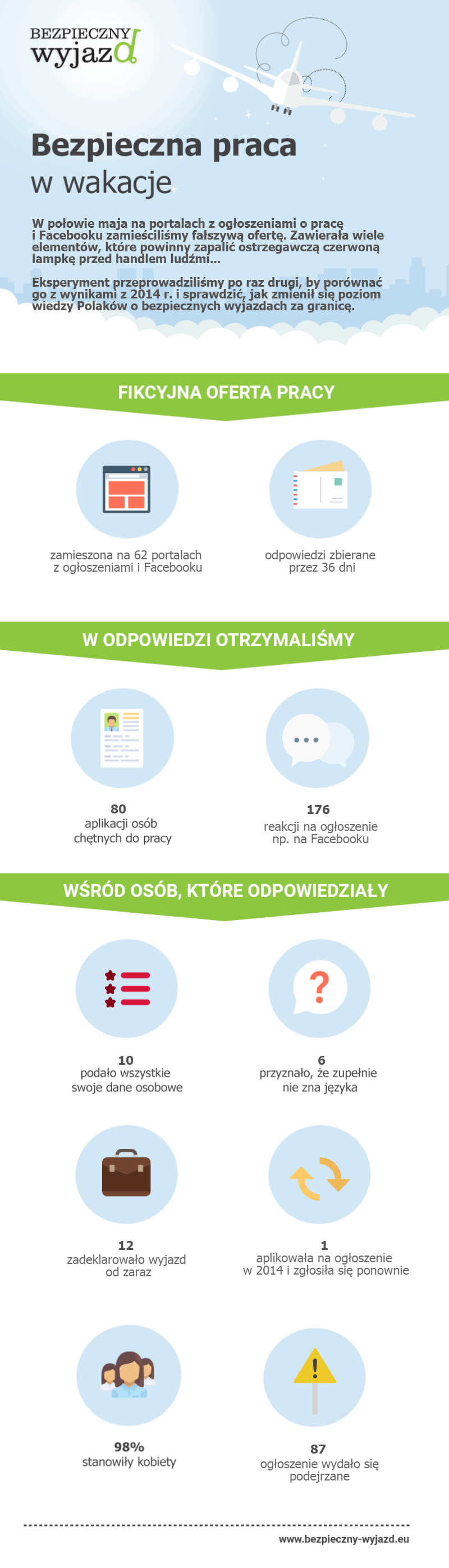 BEZPIECZNY wyjazd

Bezpieczna praca w wakacje

W połowie maja na portalach z ogłoszeniami o pracę i Facebooku zamieściliśmy fałszywą ofertę. Zawierała wiele elementów, które powinny zapalić ostrzegawczą czerwoną lampkę przed handlem ludźmi...

Eksperyment przeprowadziliśmy po raz drugi, by porównać go z wynikami z 2014 r. i sprawdzić, jak zmienił się poziom wiedzy Polaków o bezpiecznych wyjazdach za granicę.

FIKCYJNA OFERTA PRACY

zamieszona na 62 portalach z ogłoszeniami i Facebooku

odpowiedzi zbierane przez 36 dni

W ODPOWIEDZI OTRZYMALIŚMY

80
aplikacji osób chętnych do pracy

176
reakcji na ogłoszenie np. na Facebooku

WŚRÓD OSÓB, KTÓRE ODPOWIEDZIAŁY

10
podało wszystkie swoje dane osobowe

6
przyznało, że zupełnie nie zna języka

12
zadeklarowało wyjazd od zaraz

1
aplikowała na ogłoszenie w 2014 i zgłosiła się ponownie

98%
stanowiły kobiety

87
ogłoszenie wydało się podejrzane

www.bezpieczny-wyjazd.eu